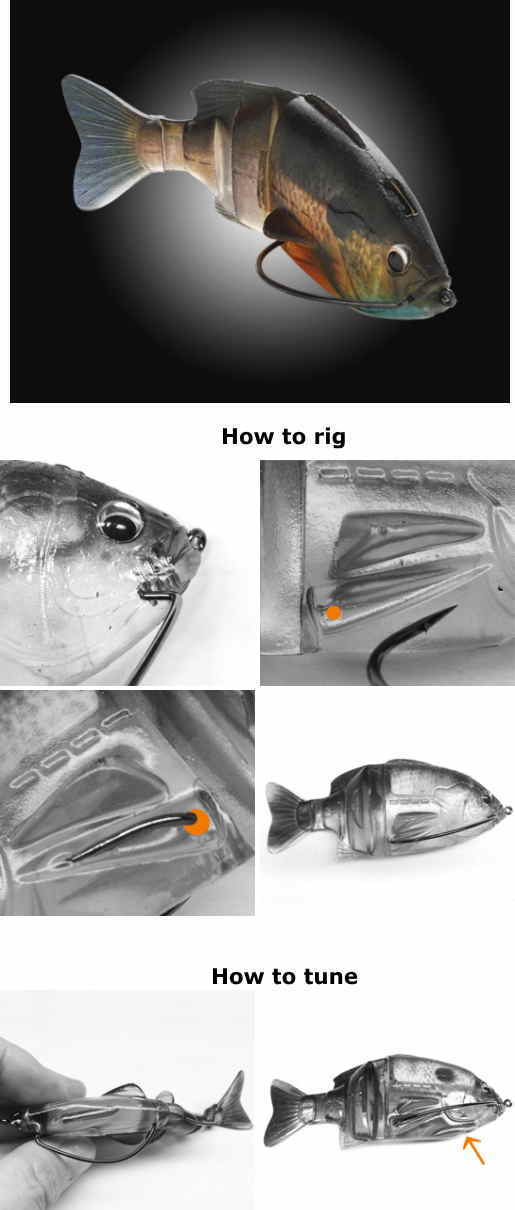 How to rig

How to tune